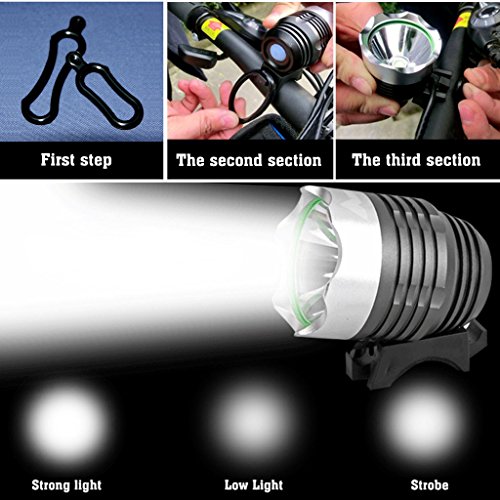 First step

The second section

The third section

Strong light

Low Light

Strobe