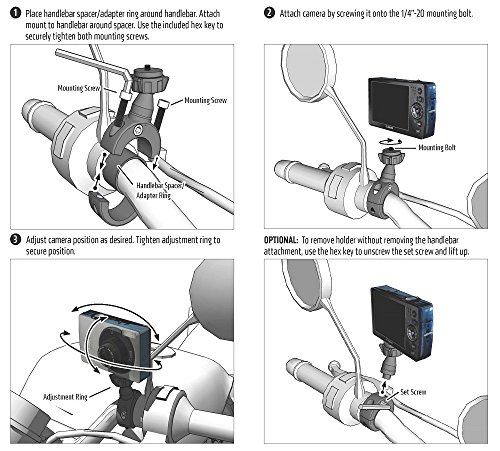 1 Place handlebar spacer/adapter ring around handlebar. Attach mount to handlebar around spacer. Use the included hex key to securely tighten both mounting screws.

Mounting Screw

Mounting Screw

Handlebar Spacer/ Adapter Ring

2 Attach camera by screwing it onto the 1/4"-20 mounting bolt.

Mounting Bolt

3 Adjust camera position as desired. Tighten adjustment ring to secure position.

Adjustment Ring

OPTIONAL: To remove holder without removing the handlebar attachment, use the hex key to unscrew the set screw and lift up.

Set Screw