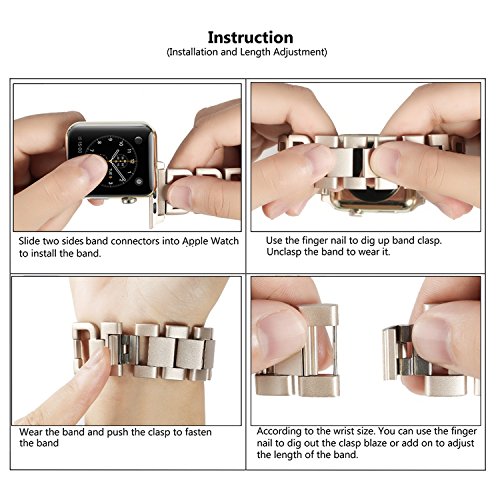 Instruction
(Installation and Length Adjustment)

Slide two sides band connectors into Apple Watch to install the band.

Use the finger nail to dig up band clasp. Unclasp the band to wear it.

Wear the band and push the clasp to fasten the band

According to the wrist size. You can use the finger nail to dig out the clasp blaze or add on to adjust the length of the band.