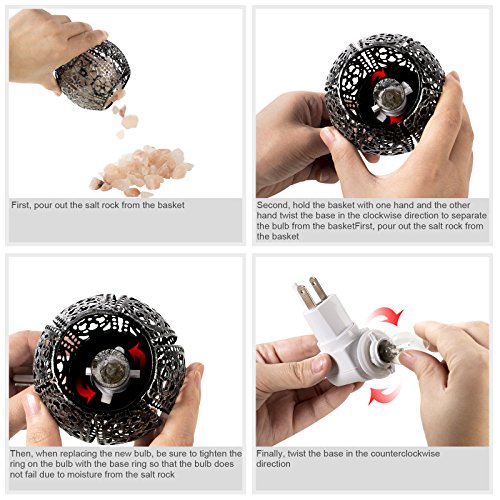 First, pour out the salt rock from the basket

Second, hold the basket with one hand and the other hand twist the base in the clockwise direction to separate the bulb from the basketFirst, pour out the salt rock from the basket

Then, when replacing the new bulb, be sure to tighten the ring on the bulb with the base ring so that the bulb does not fail due to moisture from the salt rock

Finally, twist the base in the counterclockwise direction