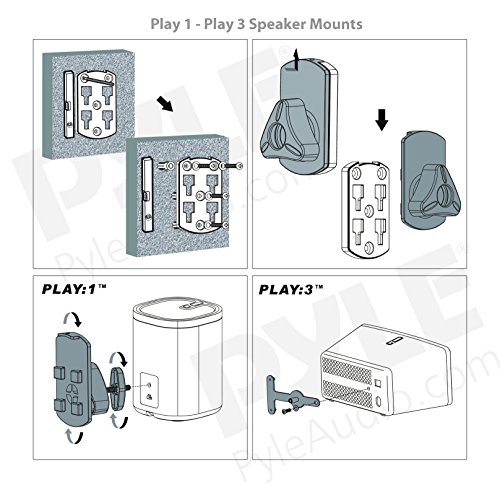 Play 1 - Play 3 Speaker Mounts

PYLE®
PyleAudio.com

PLAY:1™

PLAY:3™

PYLE®
PyleAudio.com