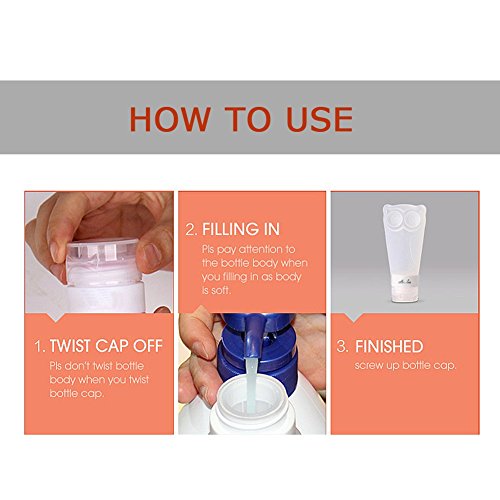 HOW TO USE

1. TWIST CAP OFF
Pls don't twist bottle body when you twist bottle cap.

2. FILLING IN
Pls pay attention to the bottle body when you filling in as body is soft.

3. FINISHED
screw up bottle cap.