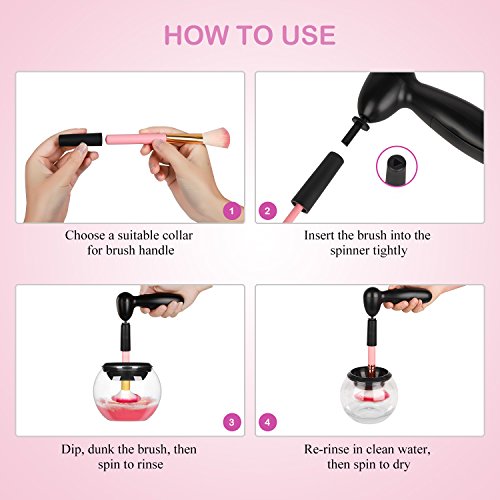 HOW TO USE

1

Choose a suitable collar for brush handle

2

Insert the brush into the spinner tightly

3

Dip, dunk the brush, then spin to rinse

4

Re-rinse in clean water, then spin to dry