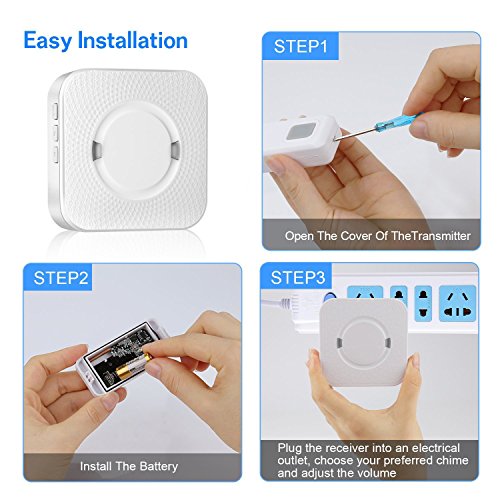 Easy Installation

STEP1

Open The Cover Of TheTransmitter

STEP2

Install The Battery

STEP3

Plug the receiver into an electrical outlet, choose your preferred chime and adjust the volume