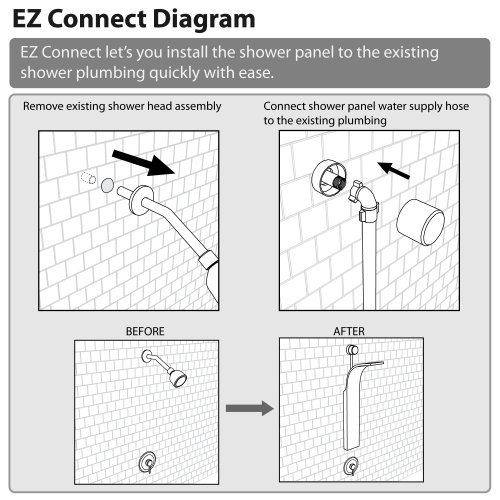 EZ Connect Diagram

EZ Connect let's you install the shower panel to the existing shower plumbing quickly with ease.

Remove existing shower head assembly

Connect shower panel water supply hose to the existing plumbing

BEFORE

AFTER