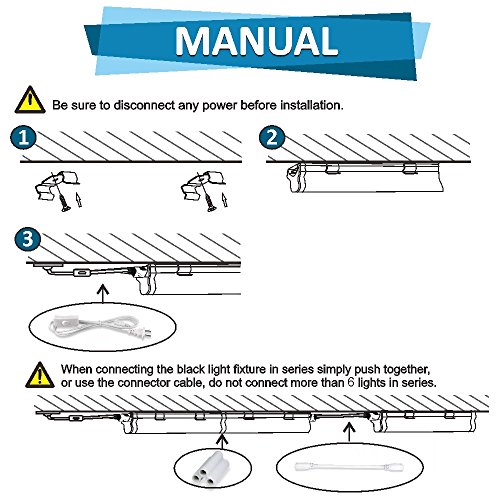 MANUAL

Be sure to disconnect any power before installation.

1

2

3

When connecting the black light fixture in series simply push together, or use the connector cable, do not connect more than 6 lights in series.