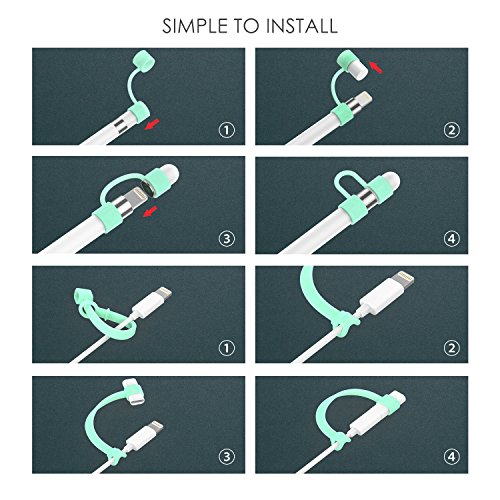 SIMPLE TO INSTALL

①

②

③

④

①

②

③

④