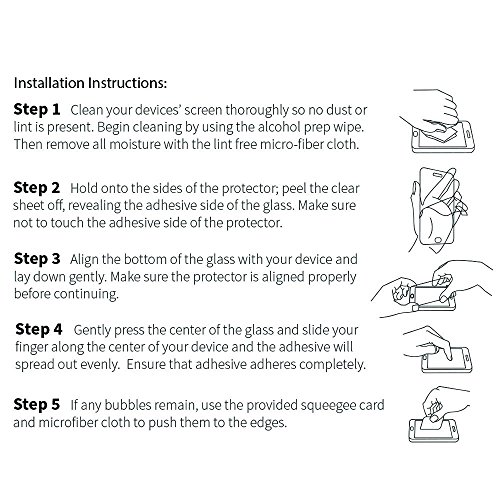 Installation Instructions:

Step 1 Clean your devices' screen thoroughly so no dust or lint is present. Begin cleaning by using the alcohol prep wipe. Then remove all moisture with the lint free micro-fiber cloth.

Step 2 Hold onto the sides of the protector; peel the clear sheet off, revealing the adhesive side of the glass. Make sure not to touch the adhesive side of the protector.

Step 3 Align the bottom of the glass with your device and lay down gently. Make sure the protector is aligned properly before continuing.

Step 4 Gently press the center of the glass and slide your finger along the center of your device and the adhesive will spread out evenly. Ensure that adhesive adheres completely.

Step 5 If any bubbles remain, use the provided squeegee card and microfiber cloth to push them to the edges.