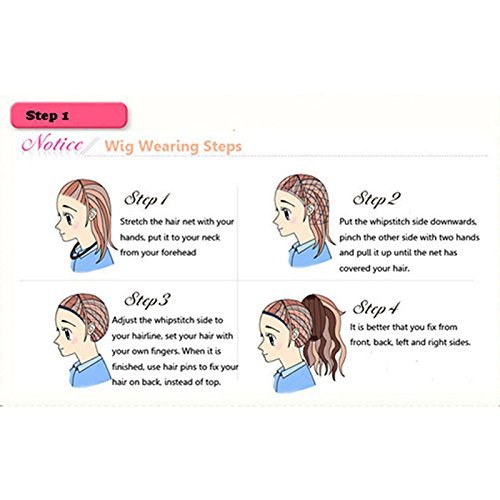 Step 1

Notice Wig Wearing Steps

Step 1
Stretch the hair net with your hands, put it to your neck from your forehead

Step 2
Put the whipstitch side downwards, pinch the other side with two hands and pull it up until the net has covered your hair.

Step 3
Adjust the whipstitch side to your hairline, set your hair with your own fingers. When it is finished, use hair pins to fix your hair on back, instead of top.

Step 4
It is better that you fix from front, back, left and right sides.