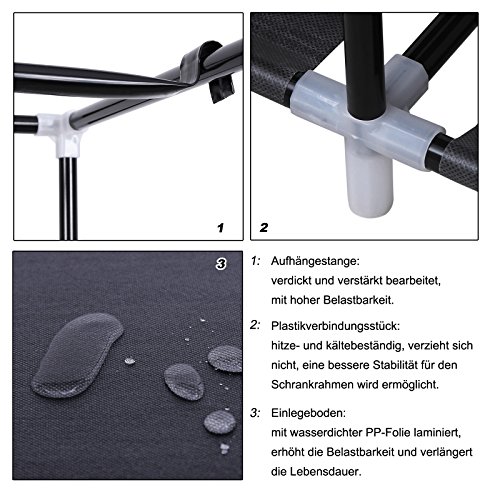 1

2

3

1: Aufhängestange:
verdickt und verstärkt bearbeitet, mit hoher Belastbarkeit.

2: Plastikverbindungsstück:
hitze- und kältebeständig, verzieht sich nicht, eine bessere Stabilität für den Schrankrahmen wird ermöglicht.

3: Einlegeboden:
mit wasserdichter PP-Folie laminiert, erhöht die Belastbarkeit und verlängert die Lebensdauer.