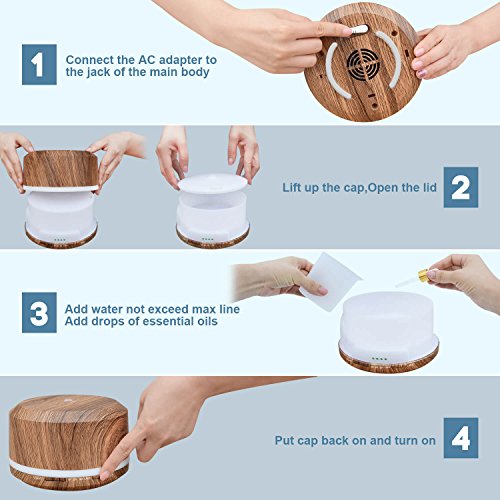 1

Connect the AC adapter to the jack of the main body

Lift up the cap,Open the lid

2

3

Add water not exceed max line
Add drops of essential oils

Put cap back on and turn on

4