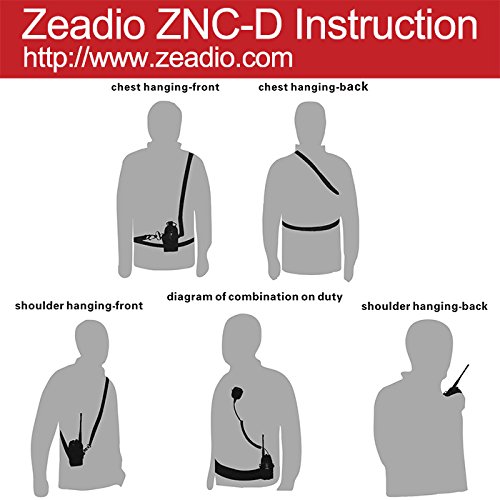 Zeadio ZNC-D Instruction
http://www.zeadio.com

chest hanging-front

chest hanging-back

shoulder hanging-front

diagram of combination on duty

shoulder hanging-back