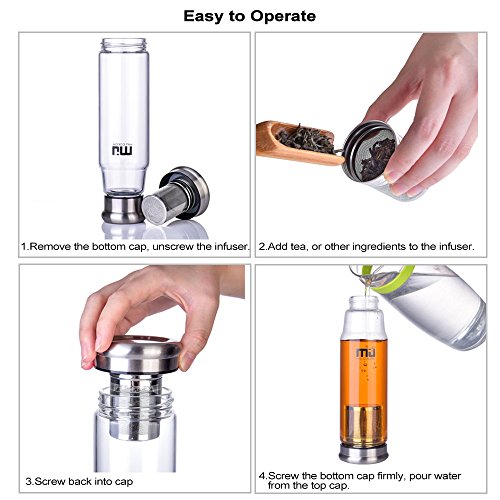 Easy to Operate

MIU

1.Remove the bottom cap, unscrew the infuser.

2.Add tea, or other ingredients to the infuser.

3.Screw back into cap

MIU

4.Screw the bottom cap firmly, pour water from the top cap.