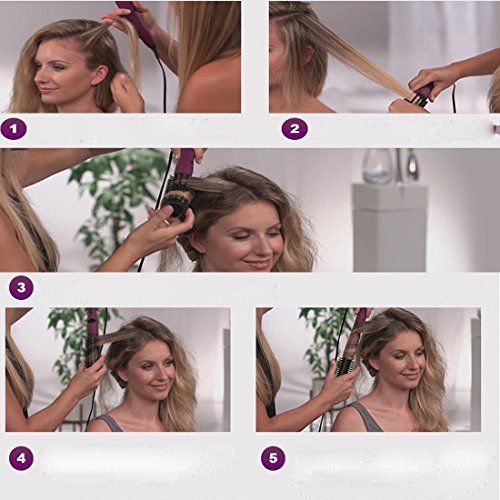 1

2

3

4

5