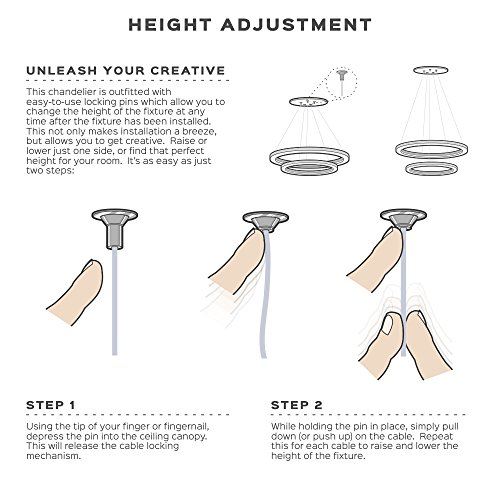 HEIGHT ADJUSTMENT

UNLEASH YOUR CREATIVE

This chandelier is outfitted with easy-to-use locking pins which allow you to change the height of the fixture at any time after the fixture has been installed. This not only makes installation a breeze, but allows you to get creative. Raise or lower just one side, or find that perfect height for your room. It's as easy as just two steps:

STEP 1

Using the tip of your finger or fingernail, depress the pin into the ceiling canopy. This will release the cable locking mechanism.

STEP 2

While holding the pin in place, simply pull down (or push up) on the cable. Repeat this for each cable to raise and lower the height of the fixture.