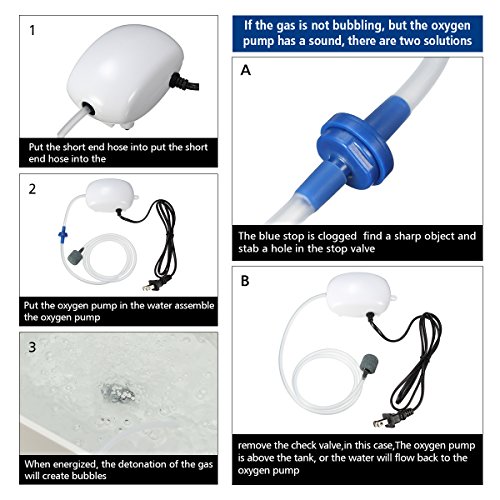 1

Put the short end hose into put the short end hose into the

2

Put the oxygen pump in the water assemble the oxygen pump

3

When energized, the detonation of the gas will create bubbles

If the gas is not bubbling, but the oxygen pump has a sound, there are two solutions

A

The blue stop is clogged find a sharp object and stab a hole in the stop valve

B

remove the check valve,in this case,The oxygen pump is above the tank, or the water will flow back to the oxygen pump