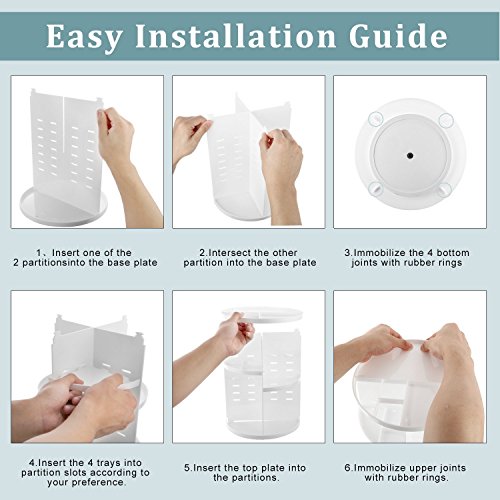 Easy Installation Guide

1、Insert one of the 2 partitionsinto the base plate

2.Intersect the other partition into the base plate

3.Immobilize the 4 bottom joints with rubber rings

4.Insert the 4 trays into partition slots according to your preference.

5.Insert the top plate into the partitions.

6.Immobilize upper joints with rubber rings.