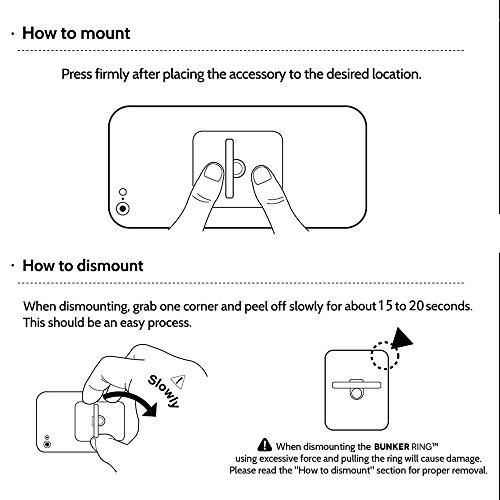 · How to mount

Press firmly after placing the accessory to the desired location.

· How to dismount

When dismounting, grab one corner and peel off slowly for about 15 to 20 seconds. This should be an easy process.

Slowly

When dismounting the BUNKER RING™ using excessive force and pulling the ring will cause damage. Please read the "How to dismount" section for proper removal.