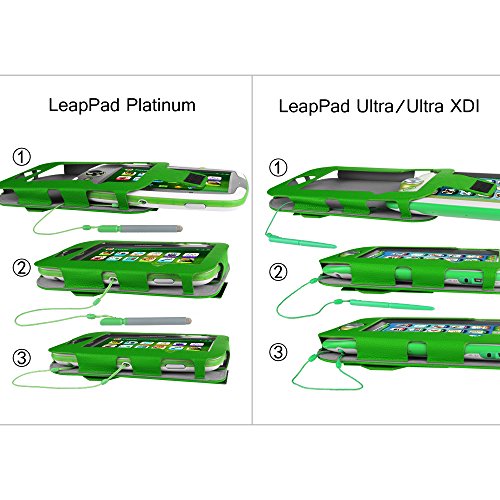 LeapPad Platinum

①

②

③

LeapPad Ultra/Ultra XDI

①

②

③