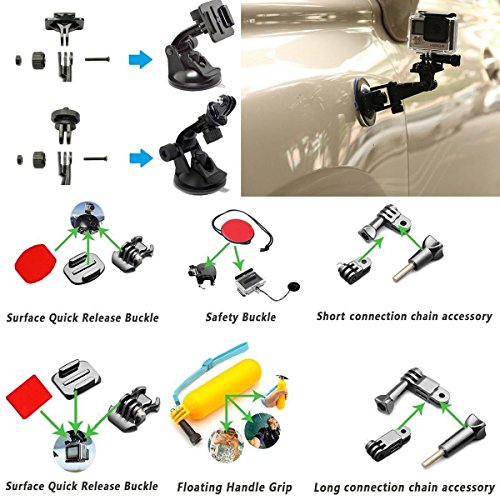 Surface Quick Release Buckle

Safety Buckle

Short connection chain accessory

Surface Quick Release Buckle

Floating Handle Grip

Long connection chain accessory