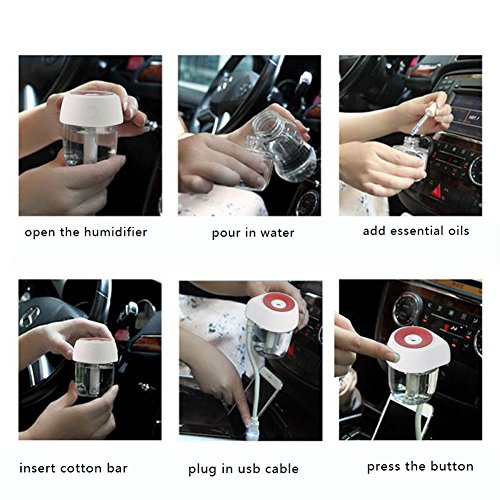 open the humidifier

pour in water

add essential oils

insert cotton bar

plug in usb cable

press the button