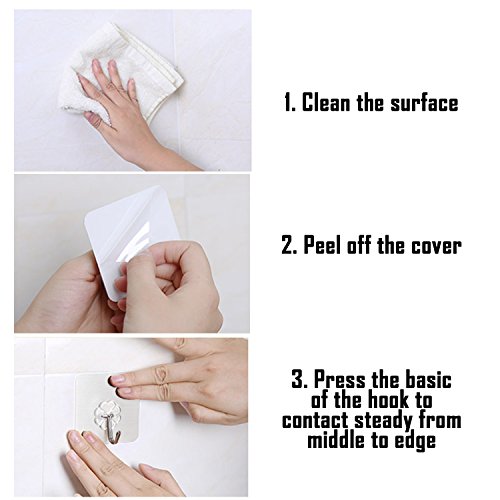 1. Clean the surface

2. Peel off the cover

3. Press the basic of the hook to contact steady from middle to edge