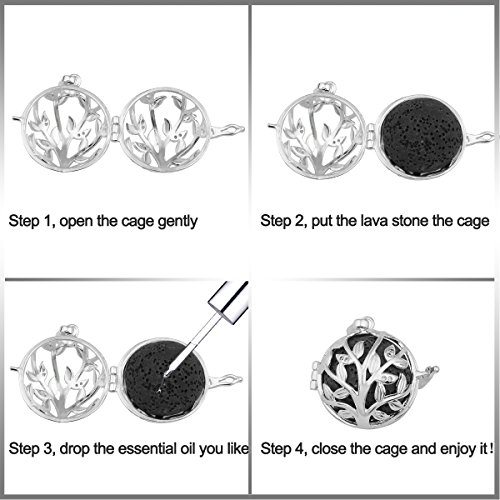 Step 1, open the cage gently

Step 2, put the lava stone the cage

Step 3, drop the essential oil you like

Step 4, close the cage and enjoy it !