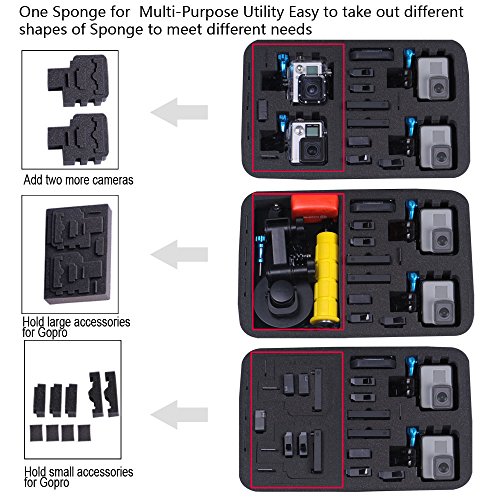 One Sponge for  Multi-Purpose Utility Easy to take out different shapes of Sponge to meet different needs

Add two more cameras

Hold large accessories for Gopro

Hold small accessories for Gopro