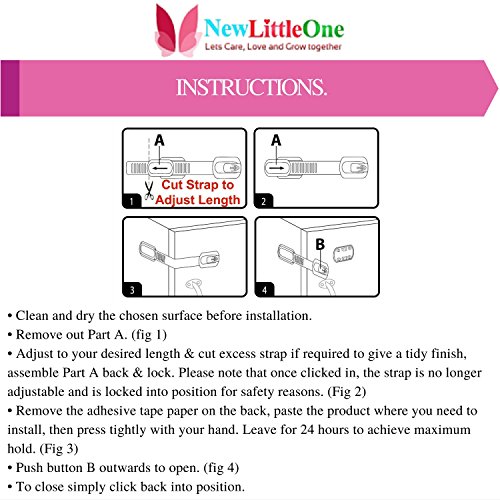 NewLittleOne
Lets Care, Love and Grow together

INSTRUCTIONS.

A
Cut Strap to Adjust Length
1

A
2

3

B
4

• Clean and dry the chosen surface before installation.
• Remove out Part A. (fig 1)
• Adjust to your desired length & cut excess strap if required to give a tidy finish, assemble Part A back & lock. Please note that once clicked in, the strap is no longer adjustable and is locked into position for safety reasons. (Fig 2)
• Remove the adhesive tape paper on the back, paste the product where you need to install, then press tightly with your hand. Leave for 24 hours to achieve maximum hold. (Fig 3)
• Push button B outwards to open. (fig 4)
• To close simply click back into position.