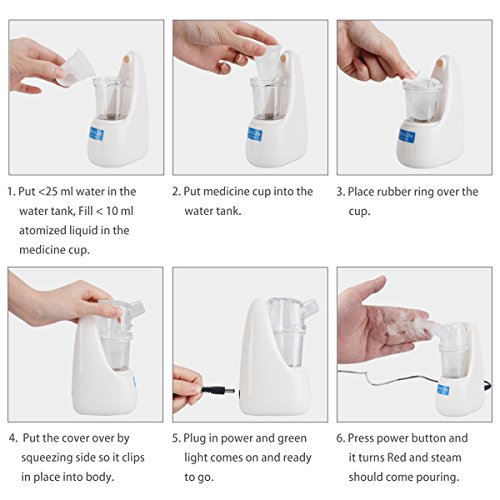 1. Put <25 ml water in the water tank, Fill < 10 ml atomized liquid in the medicine cup.

2. Put medicine cup into the water tank.

3. Place rubber ring over the cup.

4. Put the cover over by squeezing side so it clips in place into body.

5. Plug in power and green light comes on and ready to go.

6. Press power button and it turns Red and steam should come pouring.