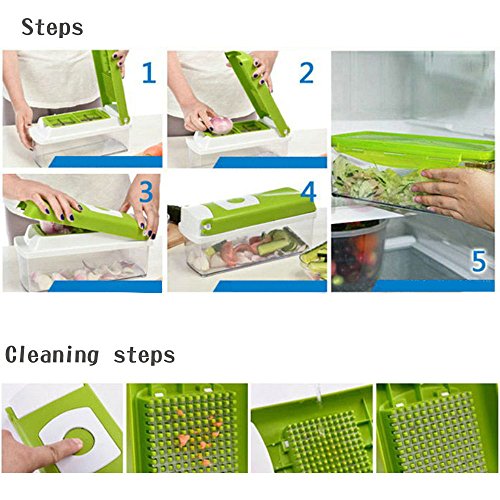 Steps

1

2

3

4

5

Cleaning steps