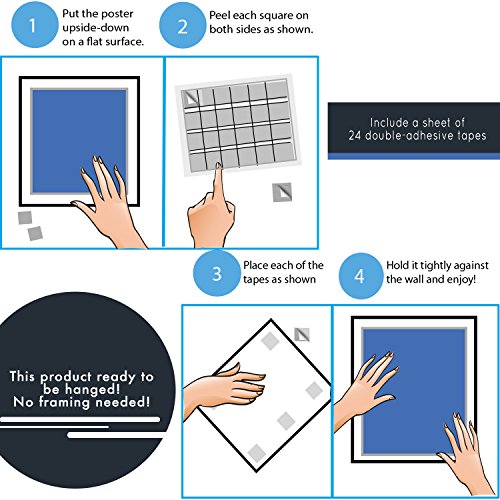 1 Put the poster upside-down on a flat surface.

2 Peel each square on both sides as shown.

Include a sheet of 24 double-adhesive tapes

3 Place each of the tapes as shown

4 Hold it tightly against the wall and enjoy!

This product ready to be hanged! No framing needed!