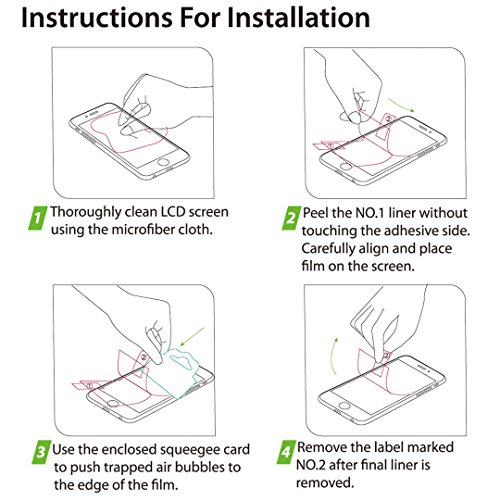 Instructions For Installation

1 Thoroughly clean LCD screen using the microfiber cloth.

2 Peel the NO.1 liner without touching the adhesive side. Carefully align and place film on the screen.

3 Use the enclosed squeegee card to push trapped air bubbles to the edge of the film.

4 Remove the label marked NO.2 after final liner is removed.