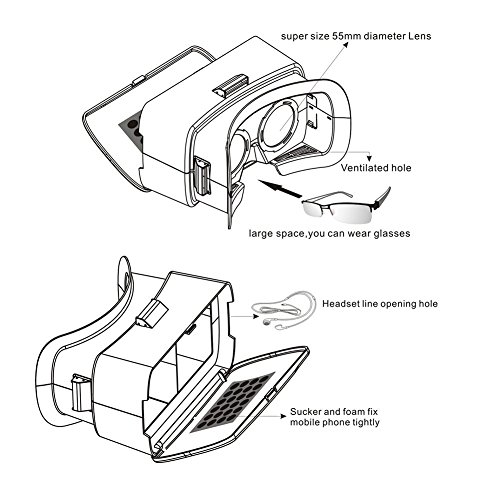 super size 55mm diameter Lens

Ventilated hole

large space,you can wear glasses

Headset line opening hole

Sucker and foam fix mobile phone tightly