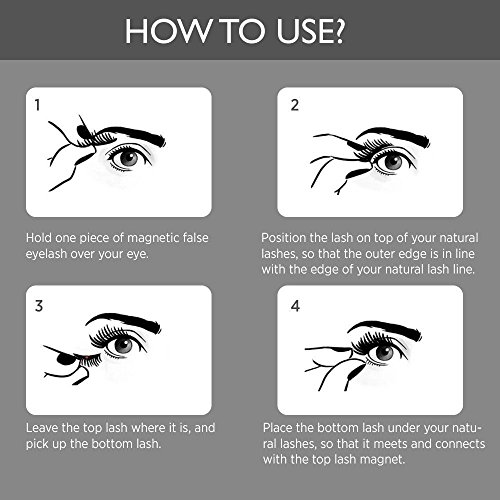 HOW TO USE?

1

Hold one piece of magnetic false eyelash over your eye.

2

Position the lash on top of your natural lashes, so that the outer edge is in line with the edge of your natural lash line.

3

Leave the top lash where it is, and pick up the bottom lash.

4

Place the bottom lash under your natural lashes, so that it meets and connects with the top lash magnet.