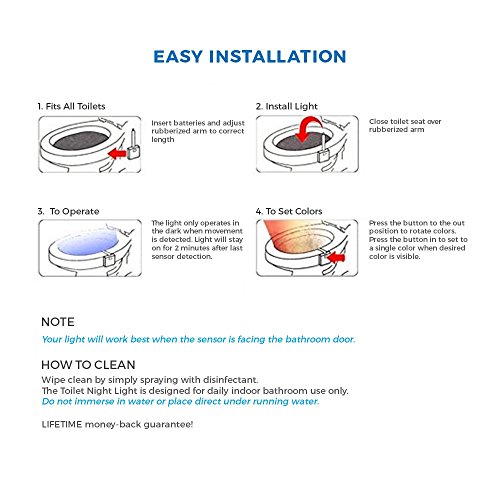 EASY INSTALLATION

1. Fits All Toilets

Insert batteries and adjust rubberized arm to correct length

2. Install Light

Close toilet seat over rubberized arm

3. To Operate

The light only operates in the dark when movement is detected. Light will stay on for 2 minutes after last sensor detection.

4. To Set Colors

Press the button to the out position to rotate colors. Press the button in to set to a single color when desired color is visible.

NOTE

Your light will work best when the sensor is facing the bathroom door.

HOW TO CLEAN

Wipe clean by simply spraying with disinfectant.
The Toilet Night Light is designed for daily indoor bathroom use only.
Do not immerse in water or place direct under running water.

LIFETIME money-back guarantee!