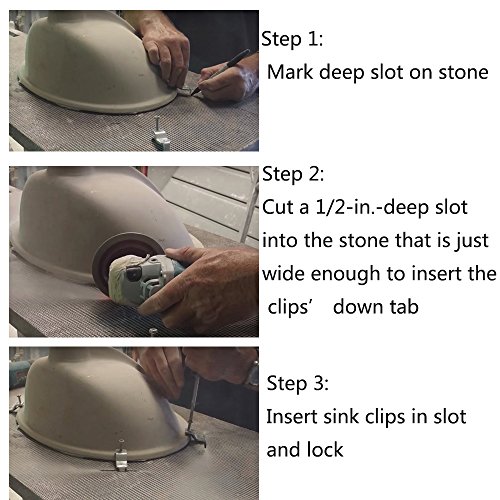 Step 1:
Mark deep slot on stone

Step 2:
Cut a 1/2-in.-deep slot into the stone that is just wide enough to insert the clips’ down tab

Step 3:
Insert sink clips in slot and lock