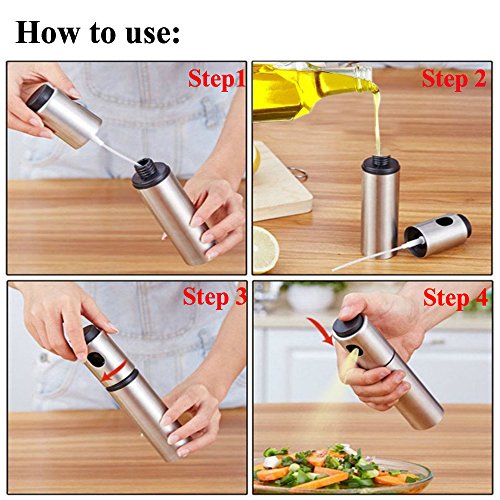 How to use:

Step1

Step 2

Step 3

Step 4