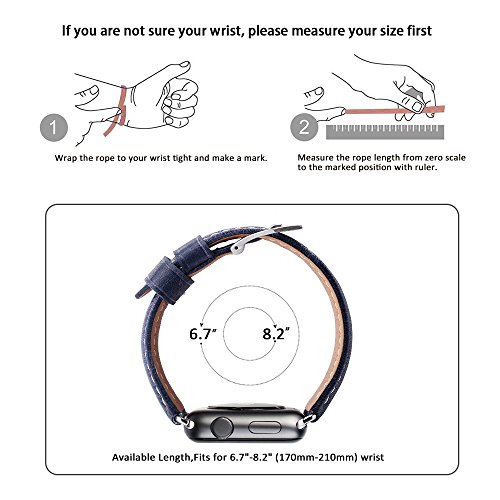 If you are not sure your wrist, please measure your size first

1

Wrap the rope to your wrist tight and make a mark.

2

Measure the rope length from zero scale to the marked position with ruler.

6.7″

8.2″

Available Length,Fits for 6.7"-8.2" (170mm-210mm) wrist