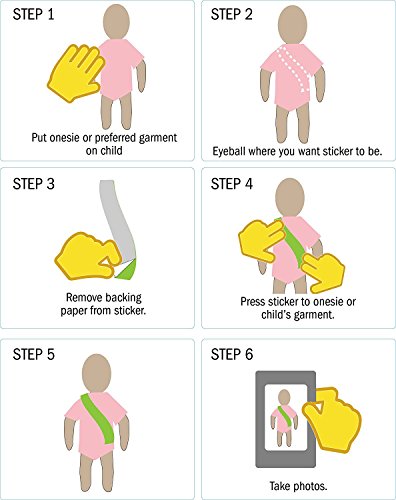 STEP 1

Put onesie or preferred garment on child

STEP 2

Eyeball where you want sticker to be.

STEP 3

Remove backing paper from sticker.

STEP 4

Press sticker to onesie or child's garment.

STEP 5

STEP 6

Take photos.