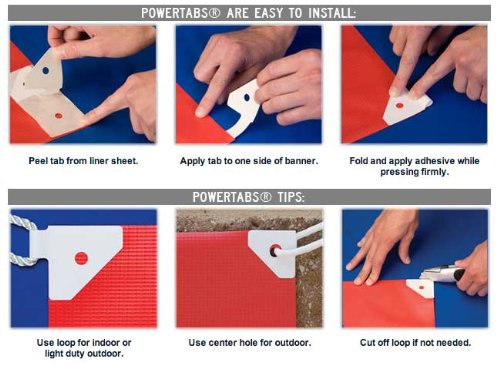 POWERTABS® ARE EASY TO INSTALL:

Peel tab from liner sheet.

Apply tab to one side of banner.

Fold and apply adhesive while pressing firmly.

POWERTABS® TIPS:

Use loop for indoor or light duty outdoor.

Use center hole for outdoor.

Cut off loop if not needed.