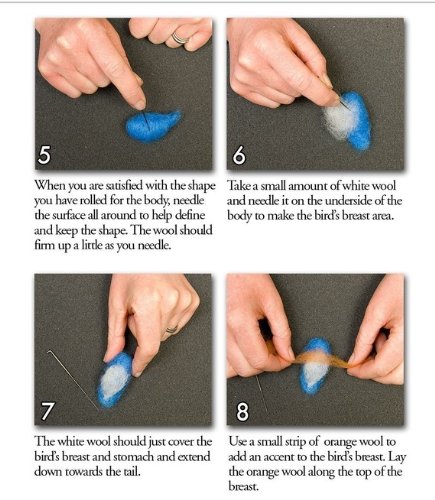 5

When you are satisfied with the shape you have rolled for the body, needle the surface all around to help define and keep the shape. The wool should firm up a little as you needle.

6

Take a small amount of white wool and needle it on the underside of the body to make the bird's breast area.

7

The white wool should just cover the bird's breast and stomach and extend down towards the tail.

8

Use a small strip of orange wool to add an accent to the bird's breast. Lay the orange wool along the top of the breast.