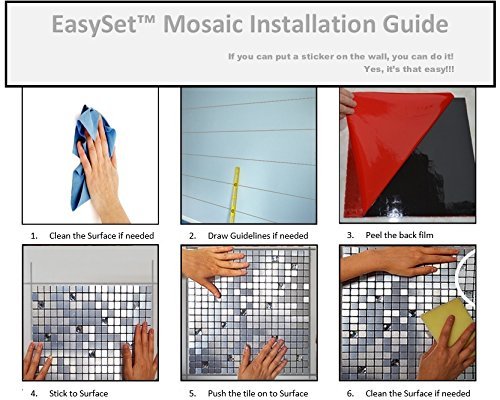 EasySet™ Mosaic Installation Guide

If you can put a sticker on the wall, you can do it!
Yes, it's that easy!!!

1. Clean the Surface if needed

2. Draw Guidelines if needed

3. Peel the back film

4. Stick to Surface

5. Push the tile on to Surface

6. Clean the Surface if needed