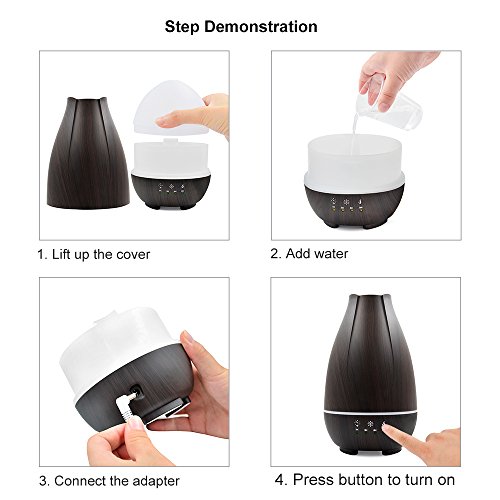 Step Demonstration

1. Lift up the cover

2. Add water

3. Connect the adapter

4. Press button to turn on