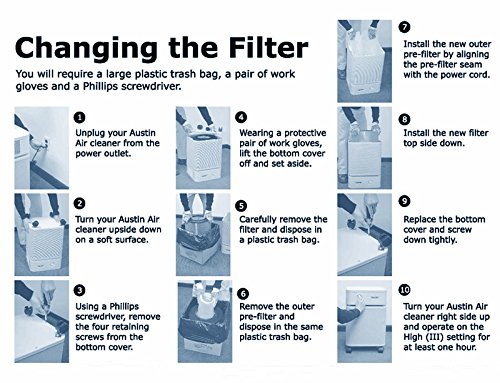 Changing the Filter

You will require a large plastic trash bag, a pair of work gloves and a Phillips screwdriver.

1
Unplug your Austin Air cleaner from the power outlet.

2
Turn your Austin Air cleaner upside down on a soft surface.

3
Using a Phillips screwdriver, remove the four retaining screws from the bottom cover.

4
Wearing a protective pair of work gloves, lift the bottom cover off and set aside.

5
Carefully remove the filter and dispose in a plastic trash bag.

6
Remove the outer pre-filter and dispose in the same plastic trash bag.

7
Install the new outer pre-filter by aligning the pre-filter seam with the power cord.

8
Install the new filter top side down.

9
Replace the bottom cover and screw down tightly.

10
Turn your Austin Air cleaner right side up and operate on the High (III) setting for at least one hour.