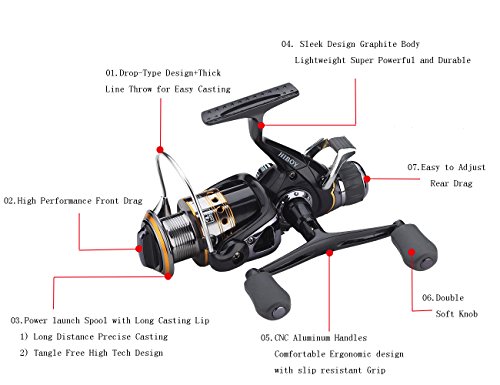 04. Sleek Design Graphite Body
Lightweight Super Powerful and Durable

01.Drop-Type Design+Thick
Line Throw for Easy Casting

HIBOY

07.Easy to Adjust
Rear Drag

02.High Performance Front Drag

06.Double
Soft Knob

03.Power launch Spool with Long Casting Lip
1) Long Distance Precise Casting
2) Tangle Free High Tech Design

05.CNC Aluminum Handles
Comfortable Ergonomic design
with slip resistant Grip