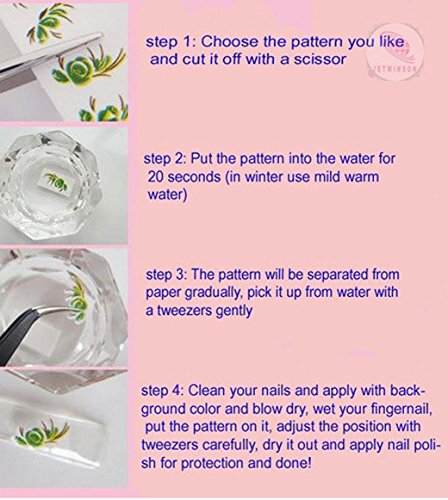 step 1: Choose the pattern you like and cut it off with a scissor

JETWINSON

step 2: Put the pattern into the water for 20 seconds (in winter use mild warm water)

step 3: The pattern will be separated from paper gradually, pick it up from water with a tweezers gently

step 4: Clean your nails and apply with background color and blow dry, wet your fingernail, put the pattern on it, adjust the position with tweezers carefully, dry it out and apply nail polish for protection and done!