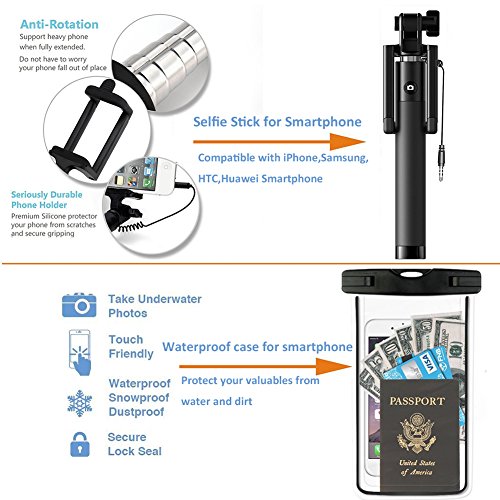 Anti-Rotation
Support heavy phone when fully extended.
Do not have to worry your phone fall out of place

Seriously Durable Phone Holder
Premium Silicone protector your phone from scratches and secure gripping

Selfie Stick for Smartphone

Compatible with iPhone,Samsung, HTC,Huawei Smartphone

Take Underwater Photos

Touch Friendly

Waterproof Snowproof Dustproof

Secure Lock Seal

Waterproof case for smartphone

Protect your valuables from water and dirt

VISA

PASSPORT

United States of America