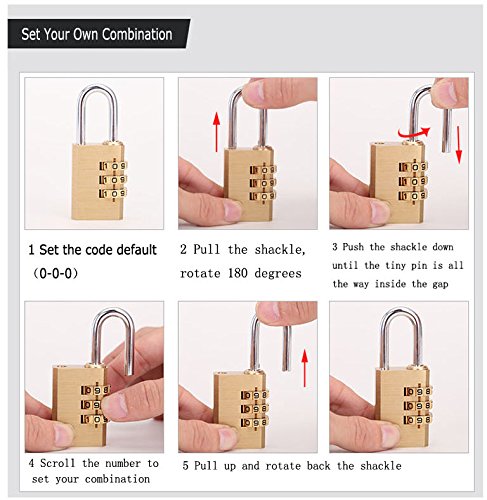 Set Your Own Combination

1 Set the code default (0-0-0)

2 Pull the shackle, rotate 180 degrees

3 Push the shackle down until the tiny pin is all the way inside the gap

4 Scroll the number to set your combination

5 Pull up and rotate back the shackle