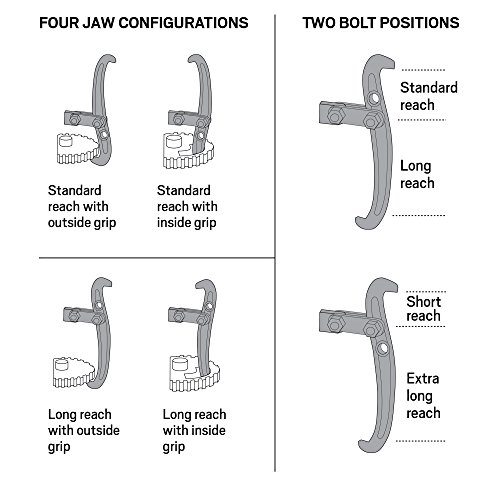 FOUR JAW CONFIGURATIONS

Standard reach with outside grip

Standard reach with inside grip

Long reach with outside grip

Long reach with inside grip

TWO BOLT POSITIONS

Standard reach

Long reach

Short reach

Extra long reach